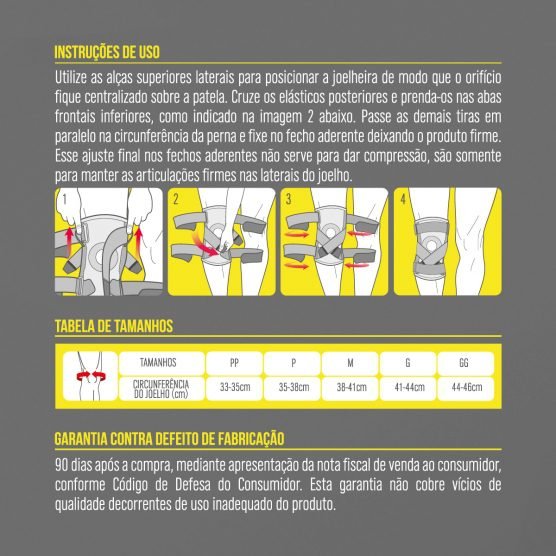 INSTRUÇÕES DE USO

Utilize as alças superiores laterais para posicionar a joelheira de modo que o orifício fique centralizado sobre a patela. Cruze os elásticos posteriores e prenda-os nas abas frontais inferiores, como indicado na imagem 2 abaixo. Passe as demais tiras em paralelo na circunferência da perna e fixe no fecho aderente deixando o produto firme. Esse ajuste final nos fechos aderentes não serve para dar compressão, são somente para manter as articulações firmes nas laterais do joelho.

1

2

3

4

TABELA DE TAMANHOS

| TAMANHOS | PP | P | M | G | GG |
|---|---|---|---|---|---|
| CIRCUNFERÊNCIA DO JOELHO (cm) | 33-35cm | 35-38cm | 38-41cm | 41-44cm | 44-46cm |

GARANTIA CONTRA DEFEITO DE FABRICAÇÃO

90 dias após a compra, mediante apresentação da nota fiscal de venda ao consumidor, conforme Código de Defesa do Consumidor. Esta garantia não cobre vícios de qualidade decorrentes de uso inadequado do produto.